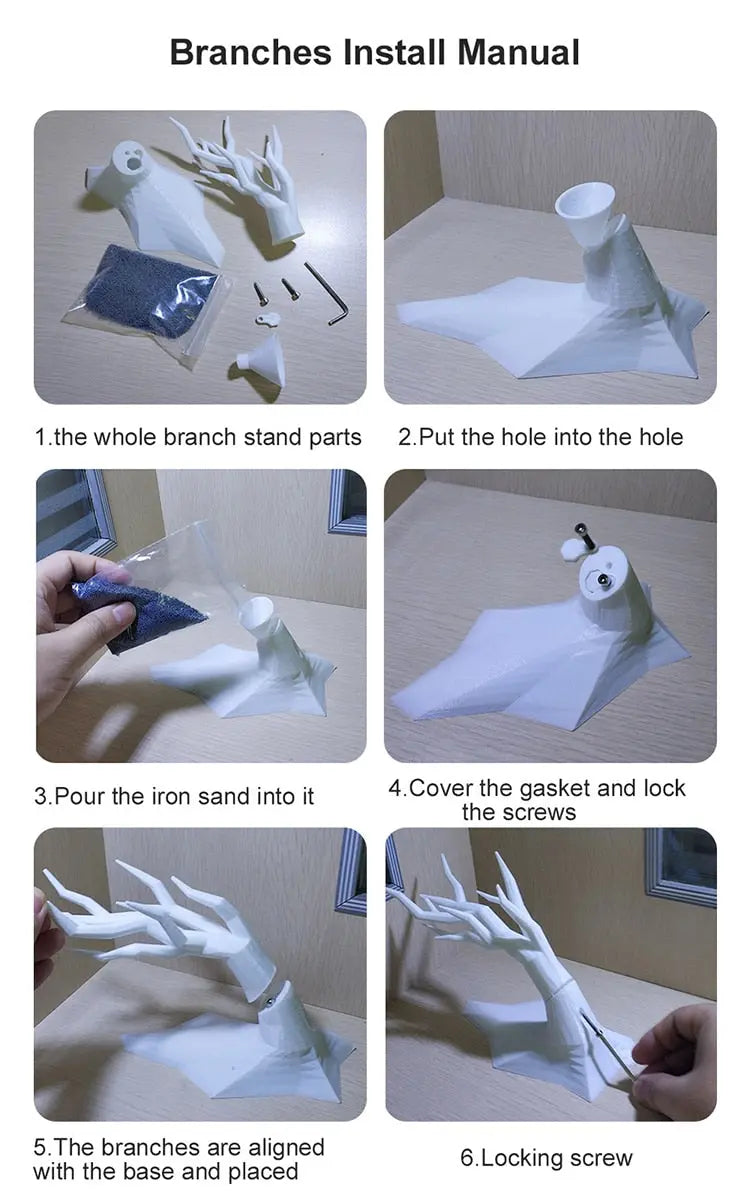 Branches Install Manual

1.the whole branch stand parts

2.Put the hole into the hole

3.Pour the iron sand into it

4.Cover the gasket and lock the screws

5.The branches are aligned with the base and placed

6.Locking screw